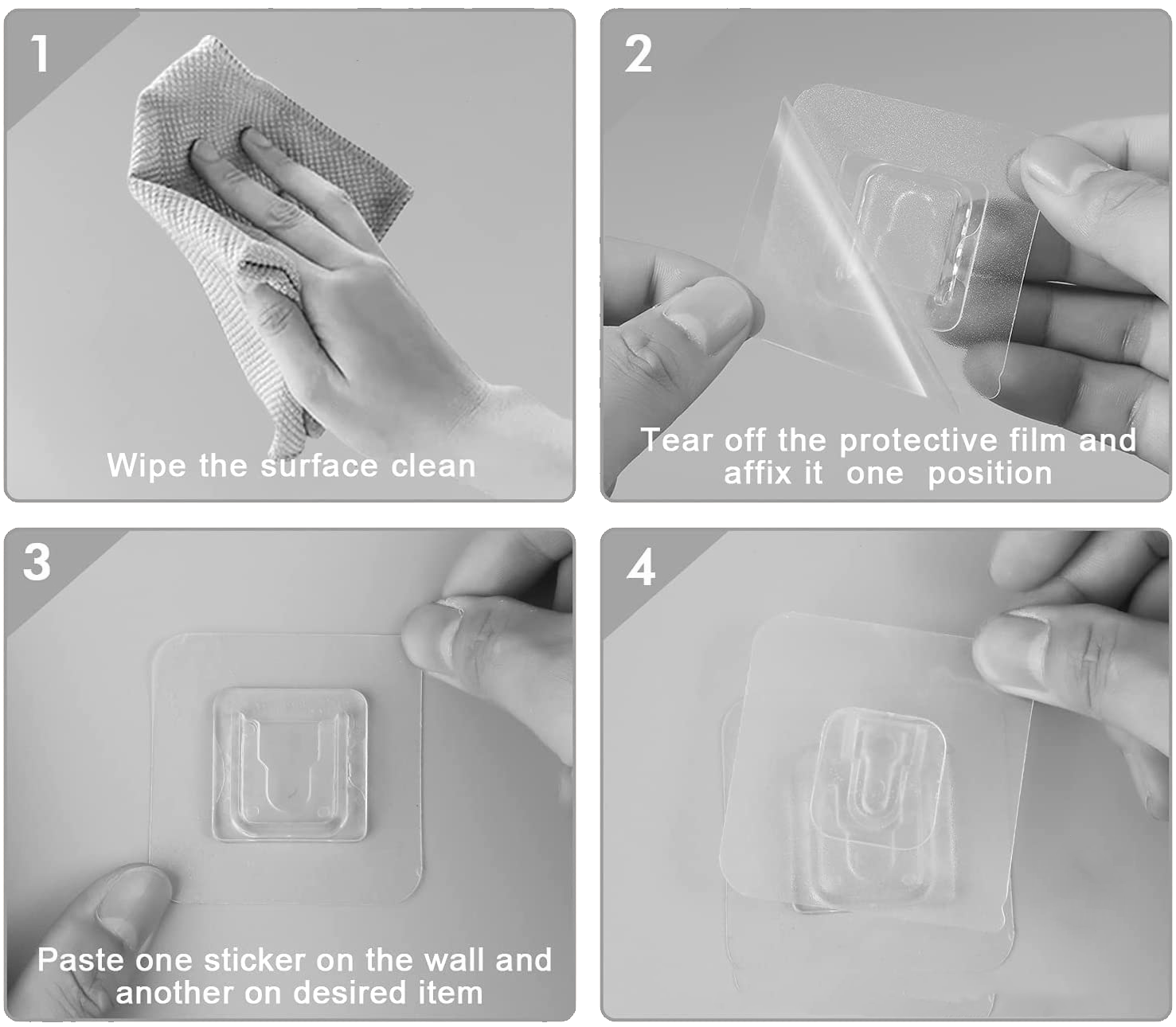 1

Wipe the surface clean

2

Tear off the protective film and affix it one position

3

Paste one sticker on the wall and another on desired item

4