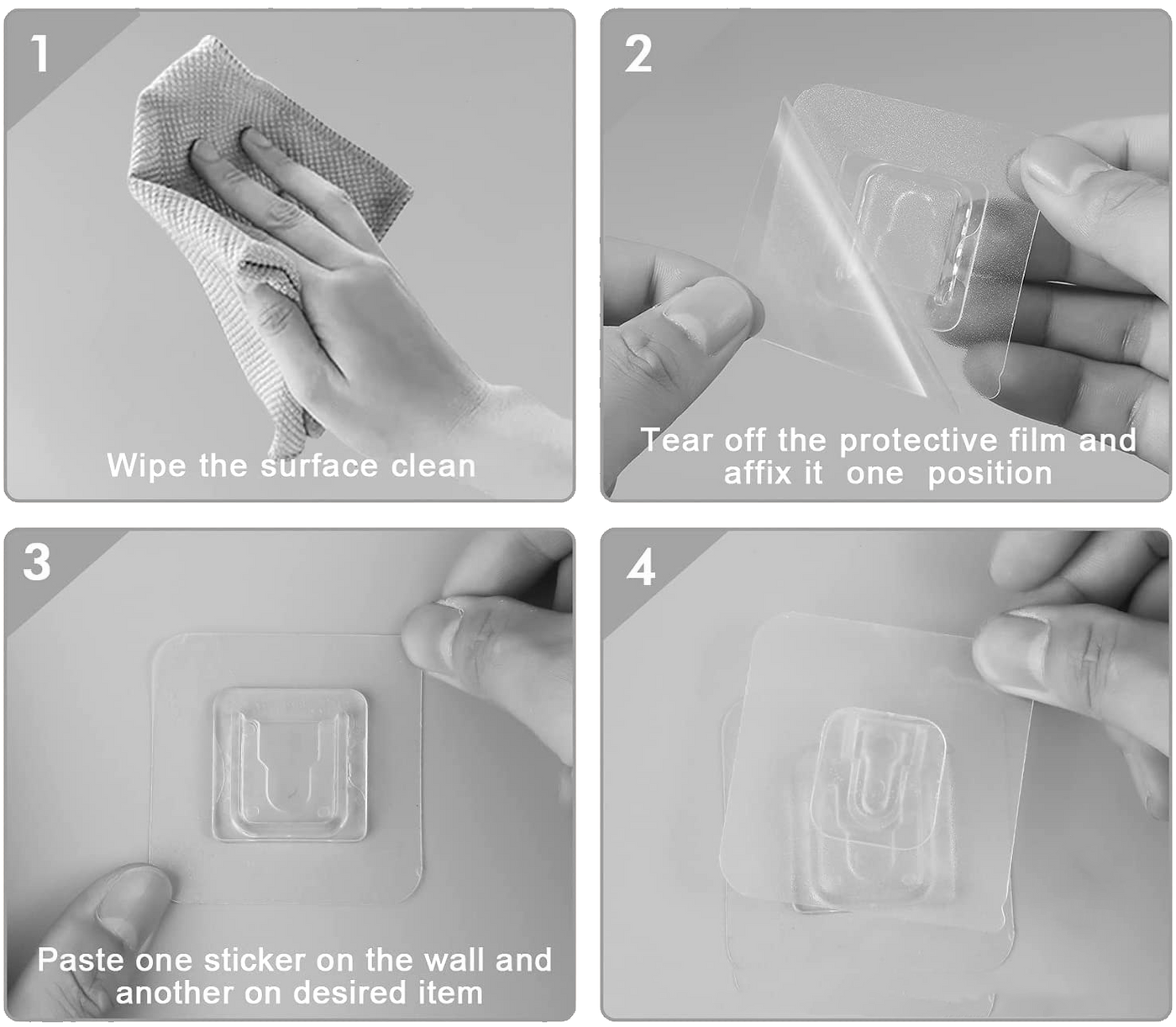 1

Wipe the surface clean

2

Tear off the protective film and affix it one position

3

Paste one sticker on the wall and another on desired item

4