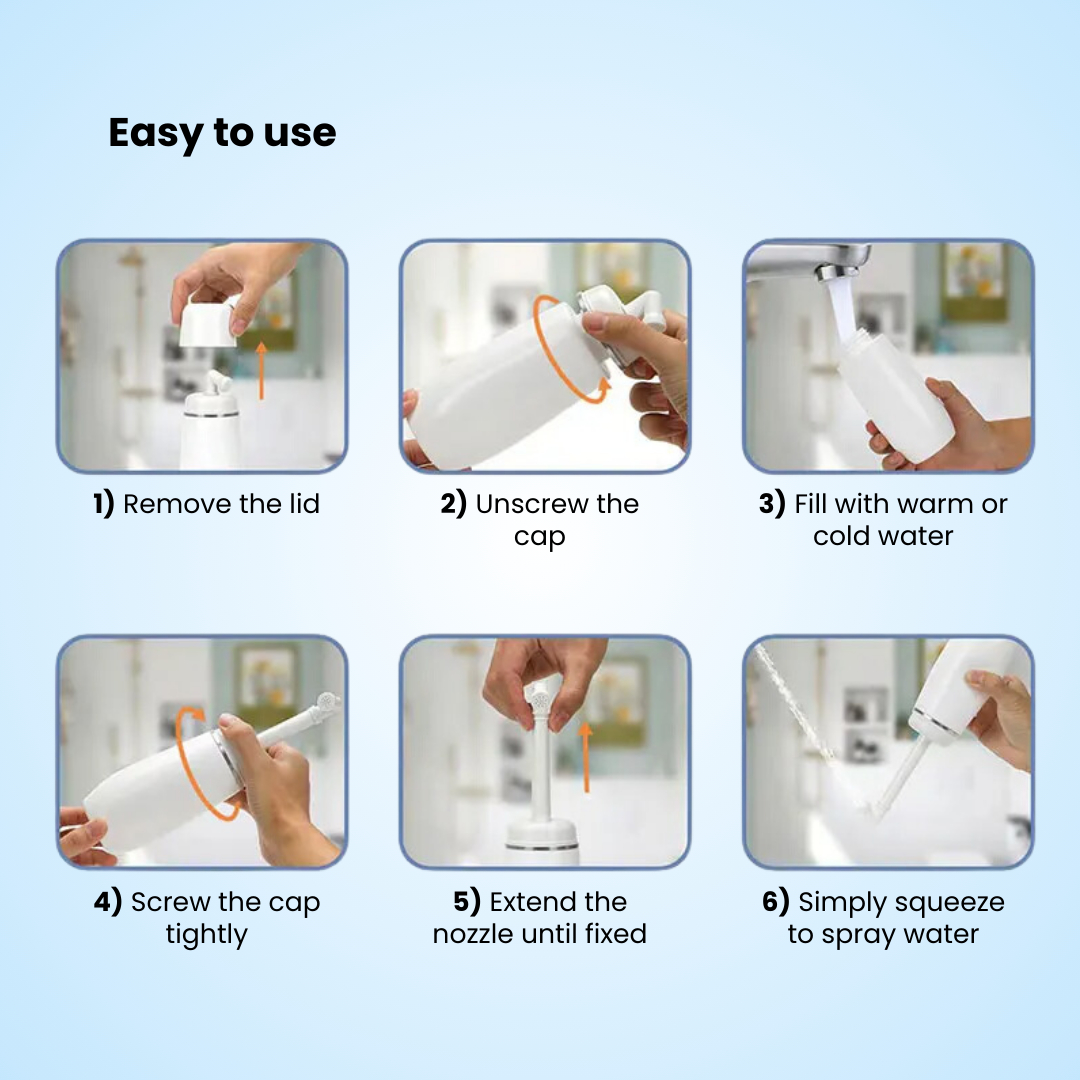 Easy to use

1) Remove the lid

2) Unscrew the cap

3) Fill with warm or cold water

4) Screw the cap tightly

5) Extend the nozzle until fixed

6) Simply squeeze to spray water